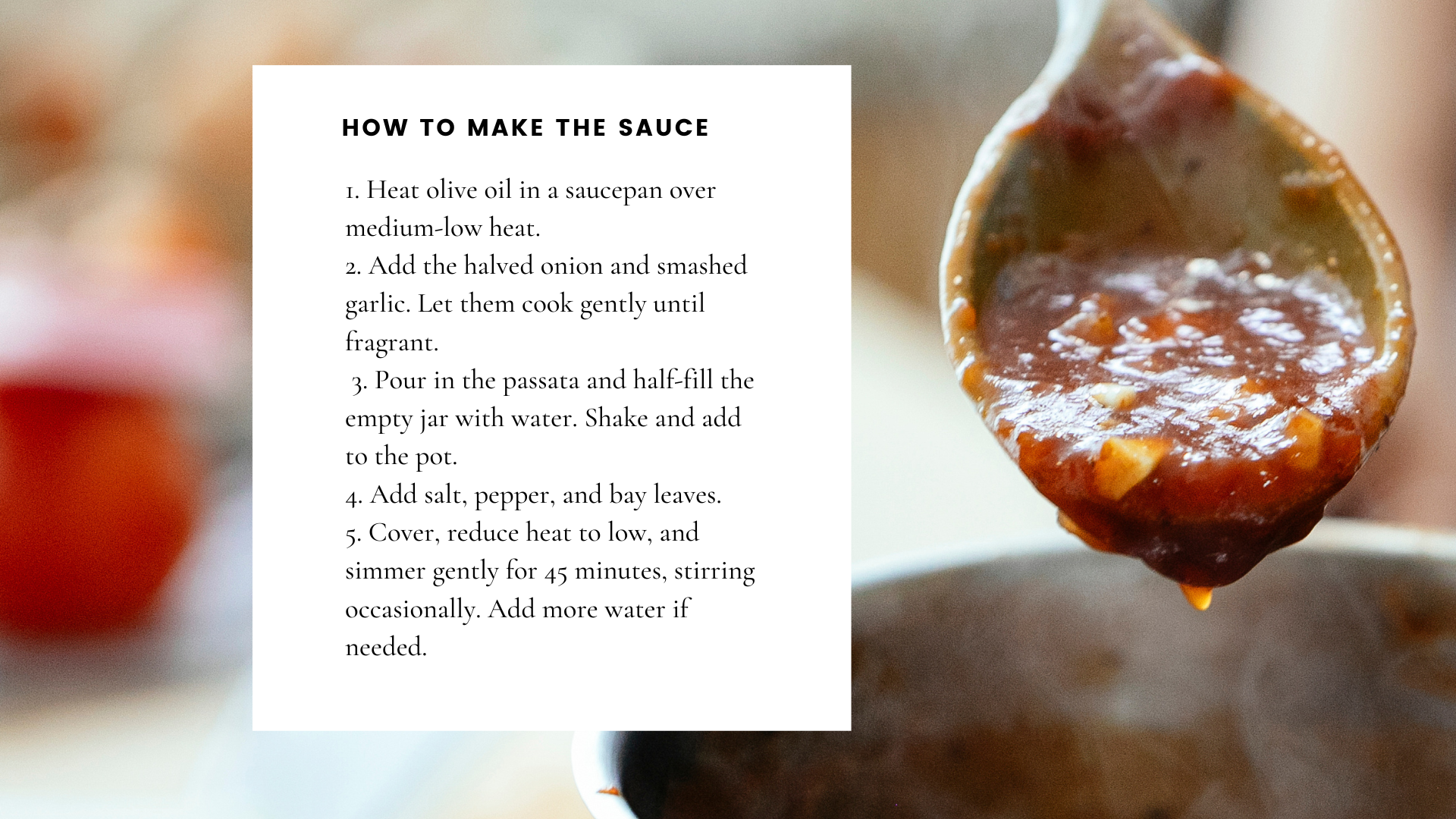 HOW TO MAKE THE SAUCE

1. Heat olive oil in a saucepan over medium-low heat.
2. Add the halved onion and smashed garlic. Let them cook gently until fragrant.
3. Pour in the passata and half-fill the empty jar with water. Shake and add to the pot.
4. Add salt, pepper, and bay leaves.
5. Cover, reduce heat to low, and simmer gently for 45 minutes, stirring occasionally. Add more water if needed.